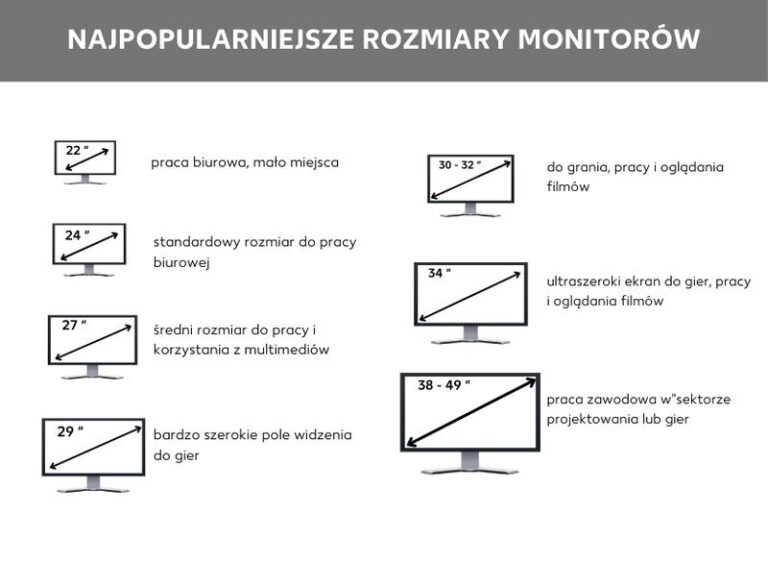 NAJPOPULARNIEJSZE ROZMIARY MONITORÓW

22 "

praca biurowa, mało miejsca

24 "

standardowy rozmiar do pracy biurowej

27 "

średni rozmiar do pracy i korzystania z multimediów

29 "

bardzo szerokie pole widzenia do gier

30 - 32 "

do grania, pracy i oglądania filmów

34 "

ultraszeroki ekran do gier, pracy i oglądania filmów

38 - 49 "

praca zawodowa w"sektorze projektowania lub gier